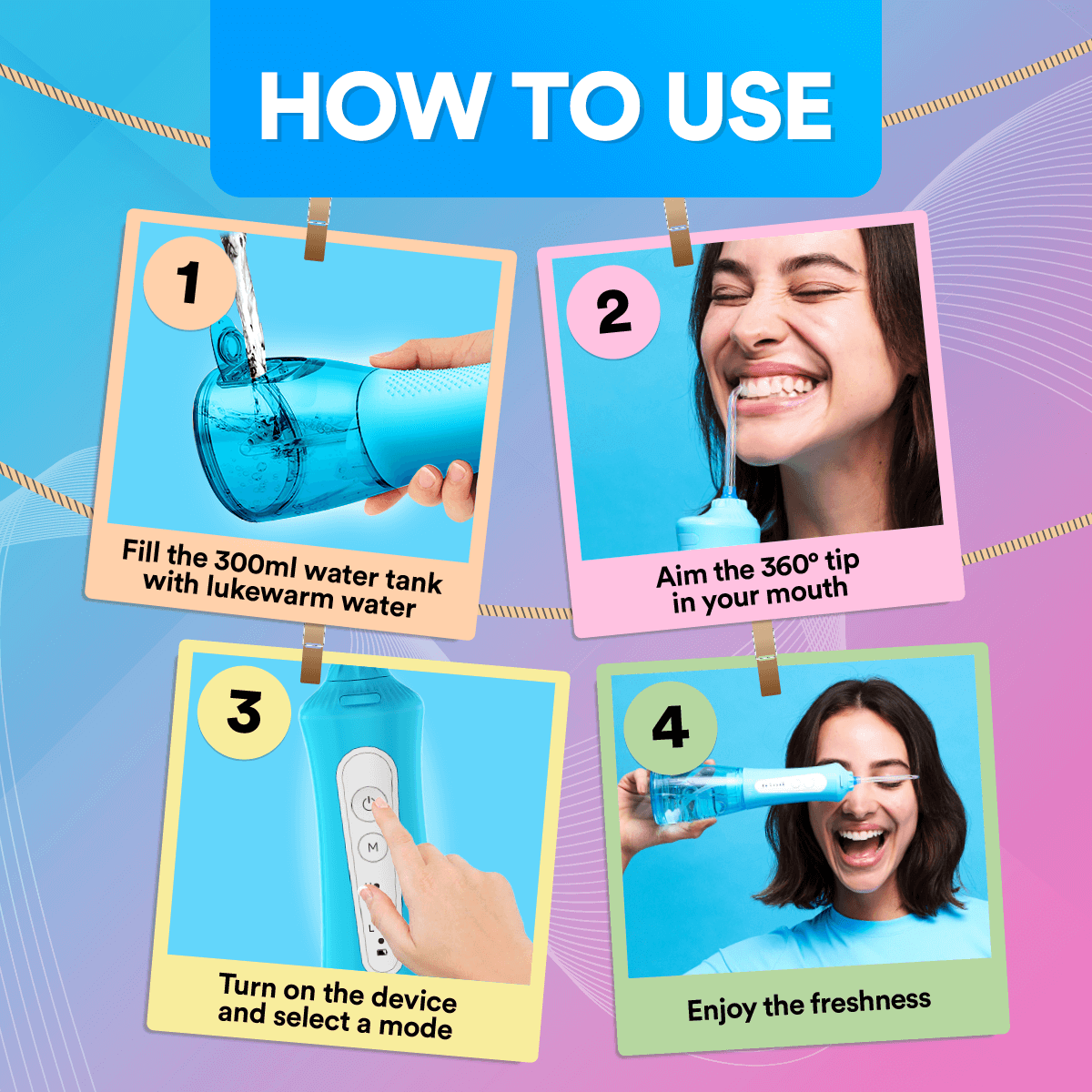 HOW TO USE

1

Fill the 300ml water tank with lukewarm water

2

Aim the 360° tip in your mouth

3

M

Turn on the device and select a mode

4

Enjoy the freshness