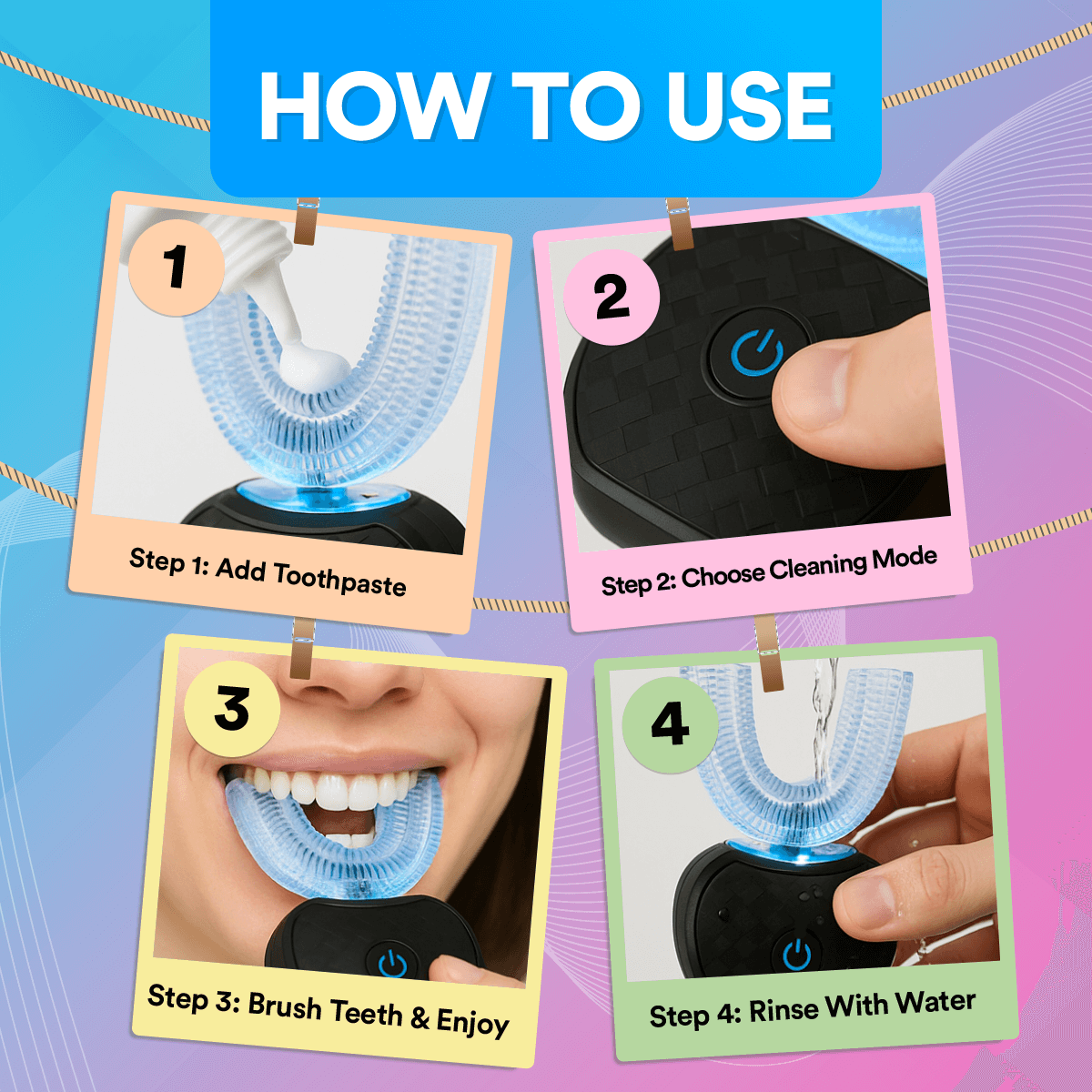 HOW TO USE

1

Step 1: Add Toothpaste

2

Step 2: Choose Cleaning Mode

3

Step 3: Brush Teeth & Enjoy

4

Step 4: Rinse With Water