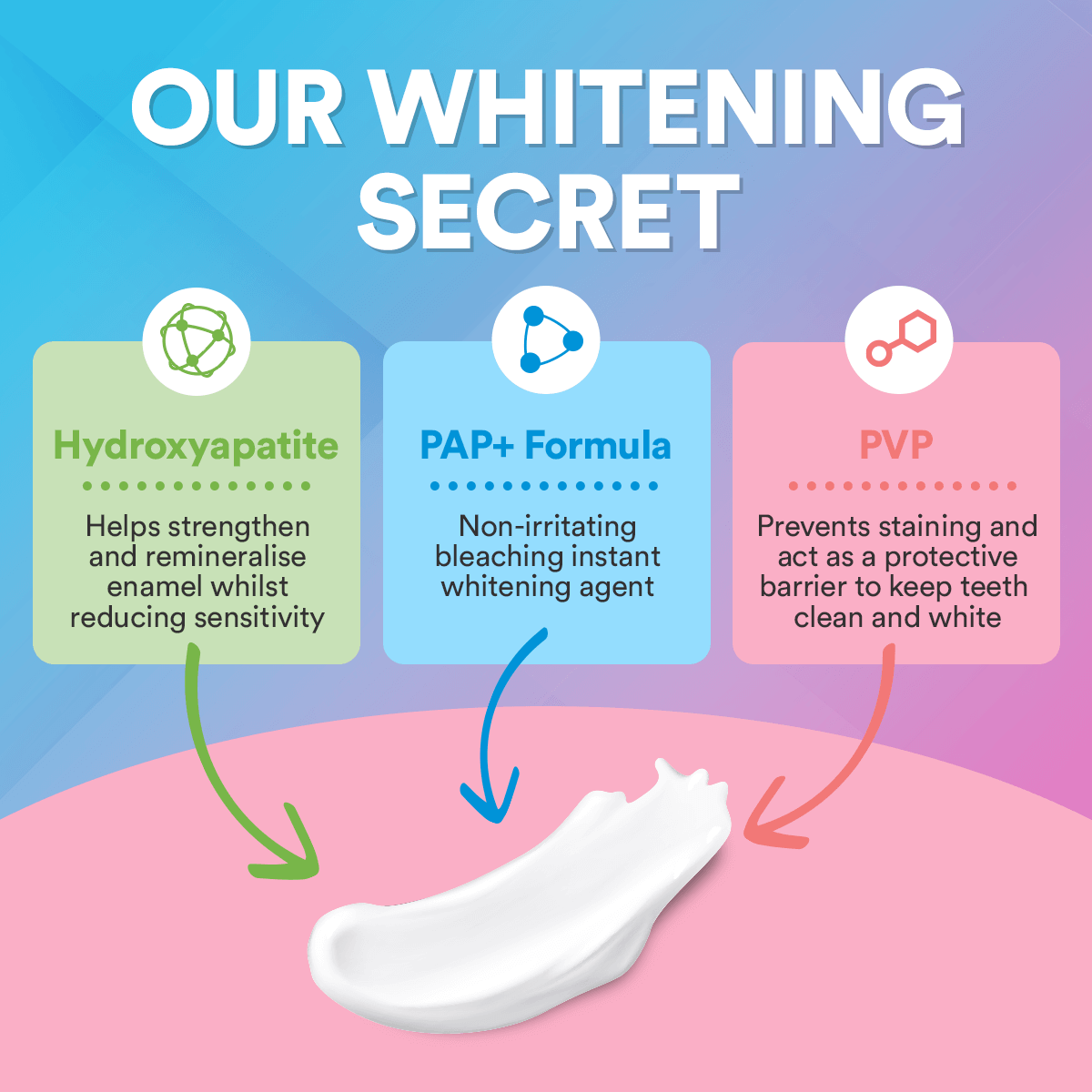 OUR WHITENING SECRET

Hydroxyapatite

Helps strengthen and remineralise enamel whilst reducing sensitivity

PAP+ Formula

Non-irritating bleaching instant whitening agent

PVP

Prevents staining and act as a protective barrier to keep teeth clean and white