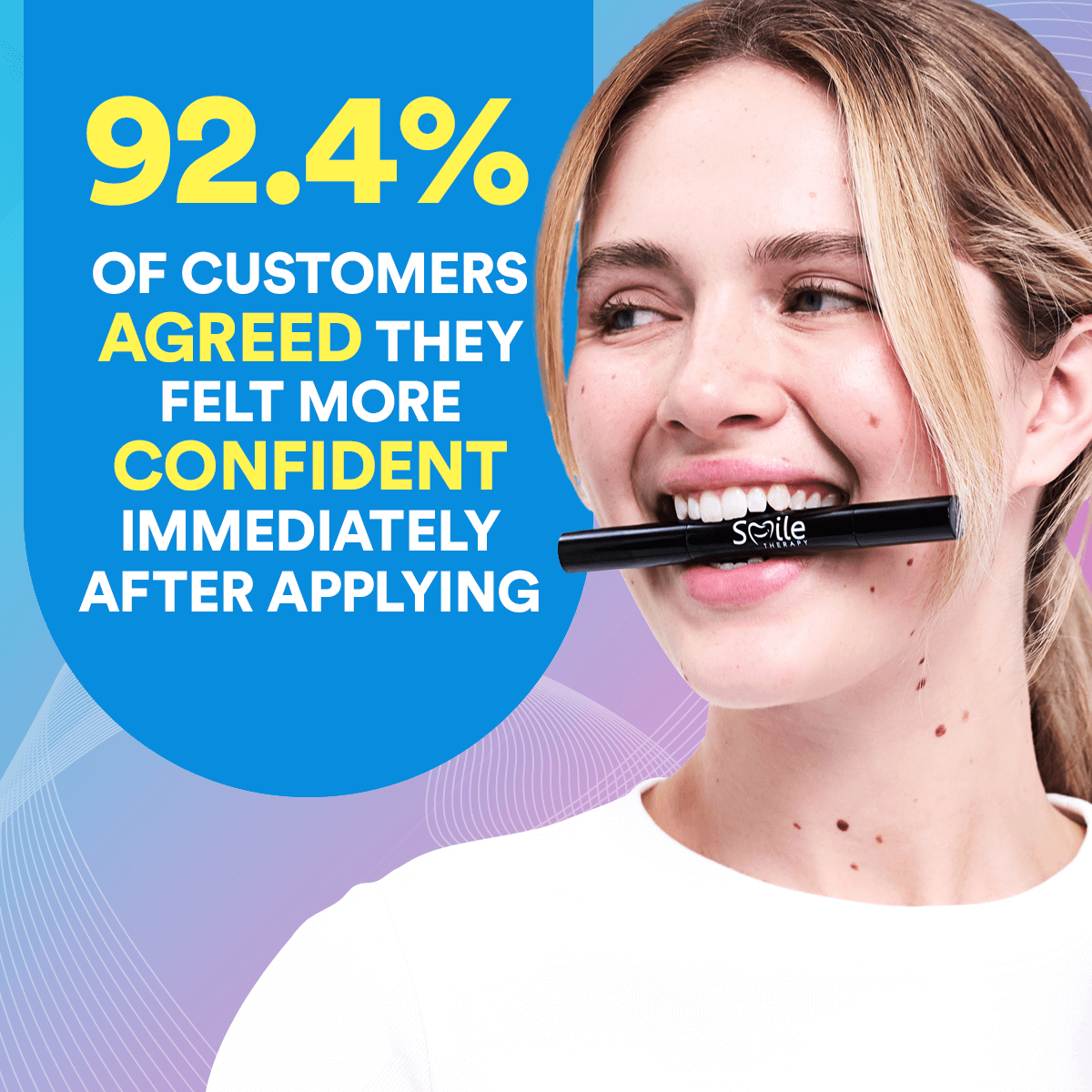 92.4%

OF CUSTOMERS AGREED THEY FELT MORE CONFIDENT IMMEDIATELY AFTER APPLYING

Smile THERAPY