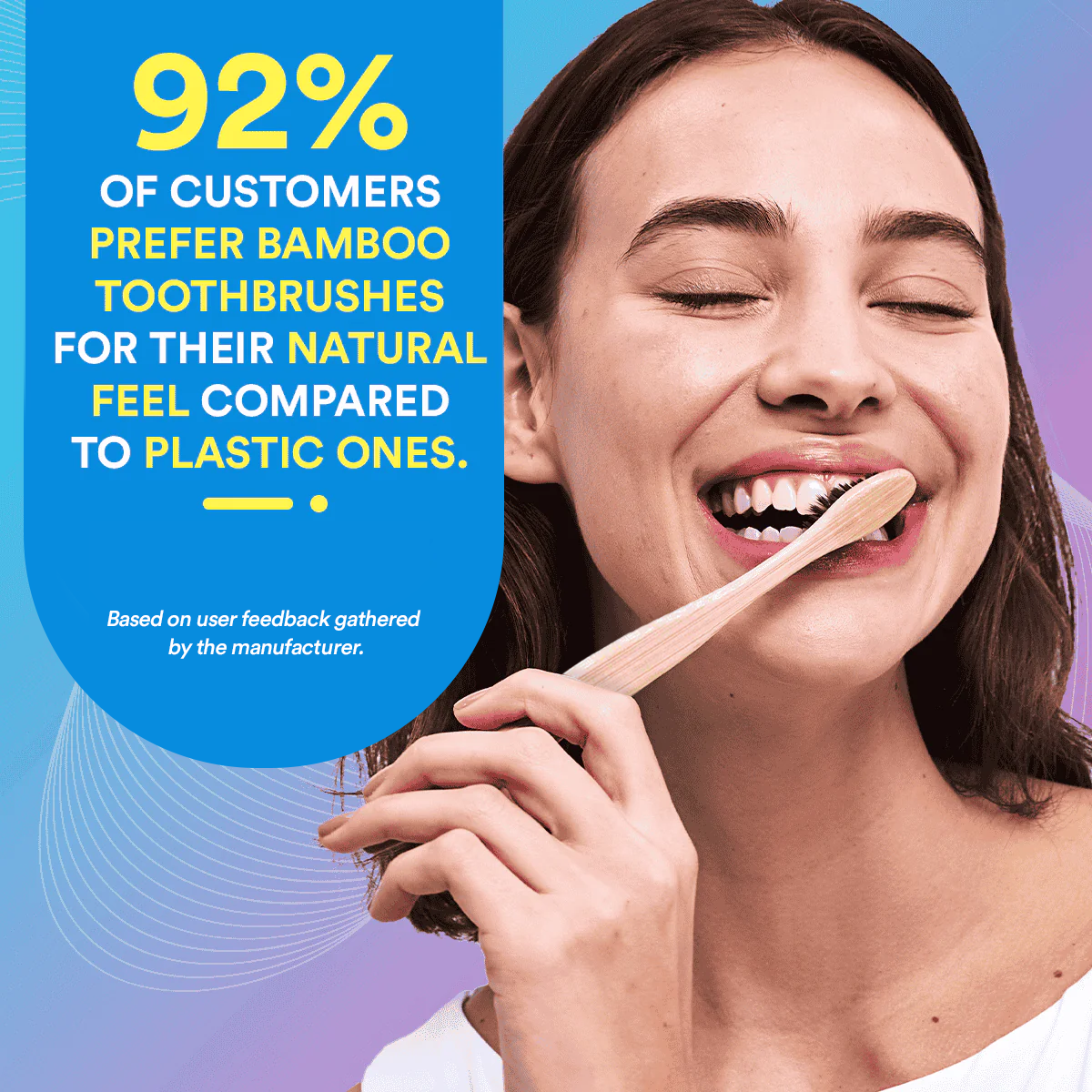 92%
OF CUSTOMERS PREFER BAMBOO TOOTHBRUSHES FOR THEIR NATURAL FEEL COMPARED TO PLASTIC ONES.

Based on user feedback gathered by the manufacturer.