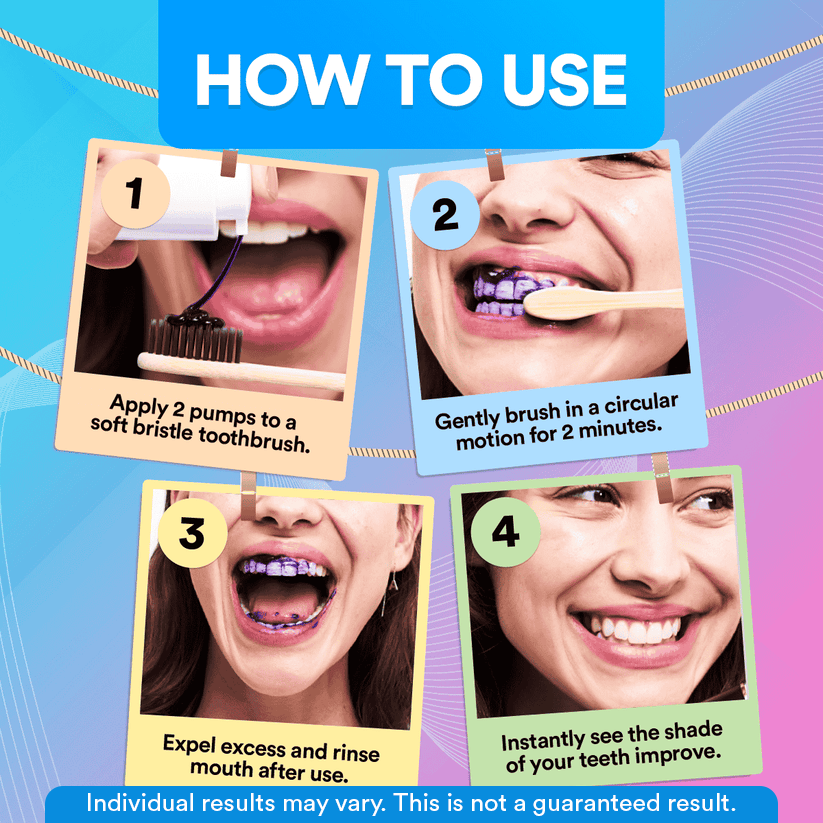 HOW TO USE

1

Apply 2 pumps to a soft bristle toothbrush.

2

Gently brush in a circular motion for 2 minutes.

3

Expel excess and rinse mouth after use.

4

Instantly see the shade of your teeth improve.

Individual results may vary. This is not a guaranteed result.